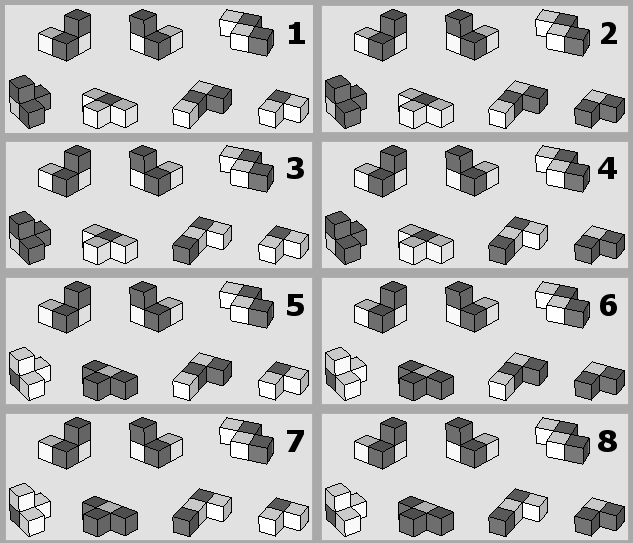 1
2
3
4
5
6
7
8