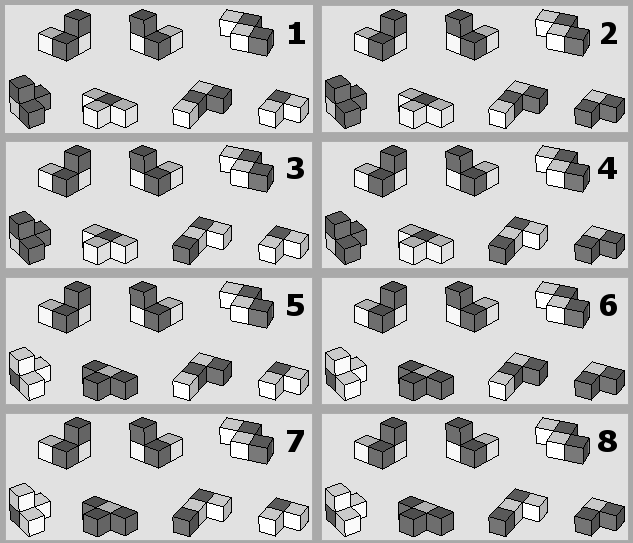 1
2
3
4
5
6
7
8